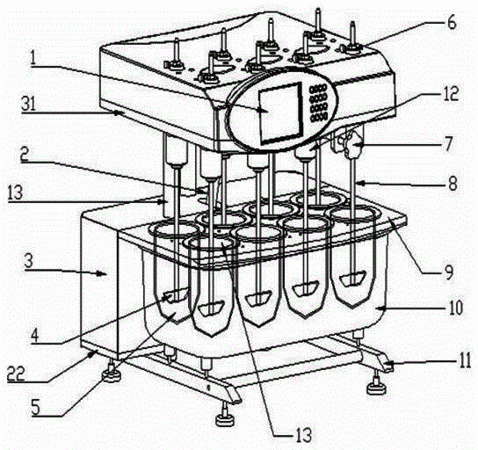 6
1
12
31
7
2
8
13
9
3
10
4
11
22
5
13