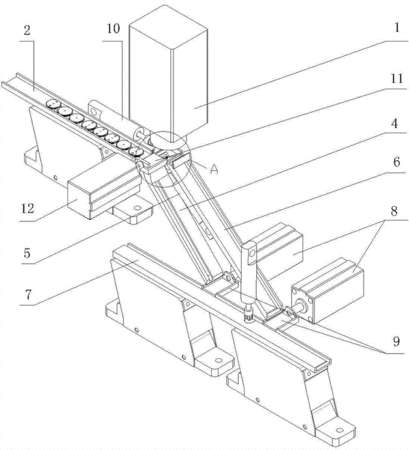 2
10
1
11
4
A
6
12
8
5
7
9