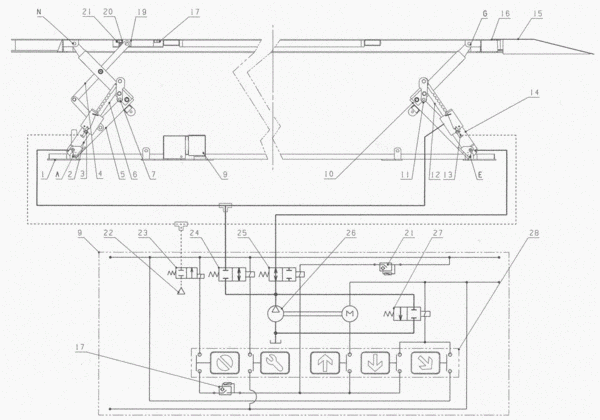 N
21
20
19
17
G
16
15
14
1
A
2
3
4
5
6
7
9
10
11
12
13
E
9
22
23
24
25
26
21
27
28
M
17